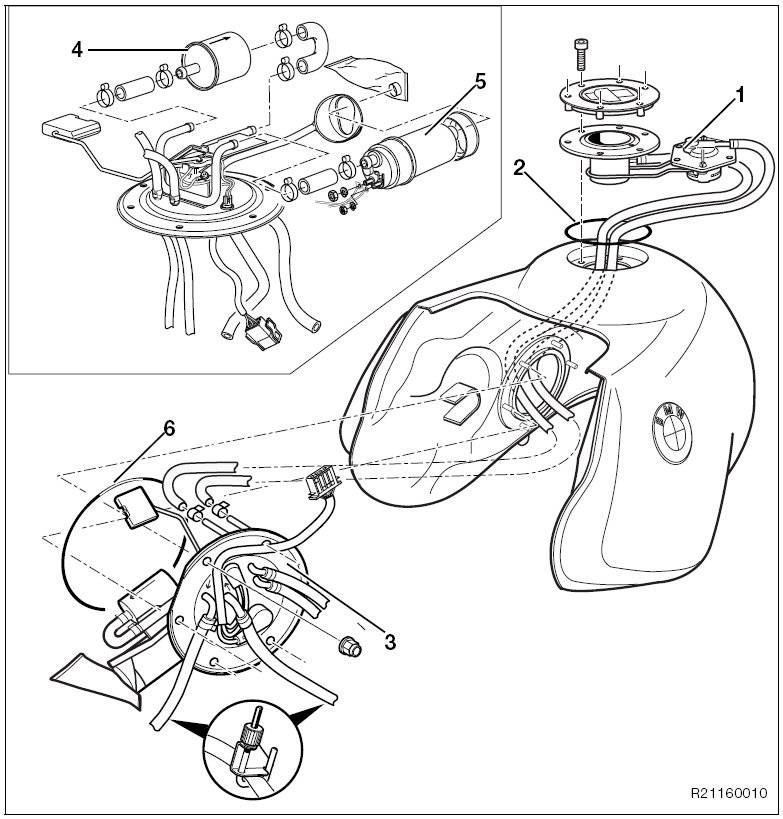 4
5
1
2
6
3
R21160010