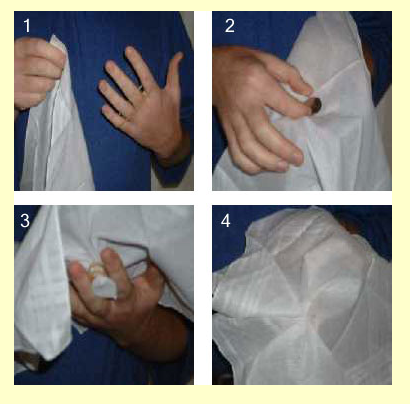 1

2

3

4